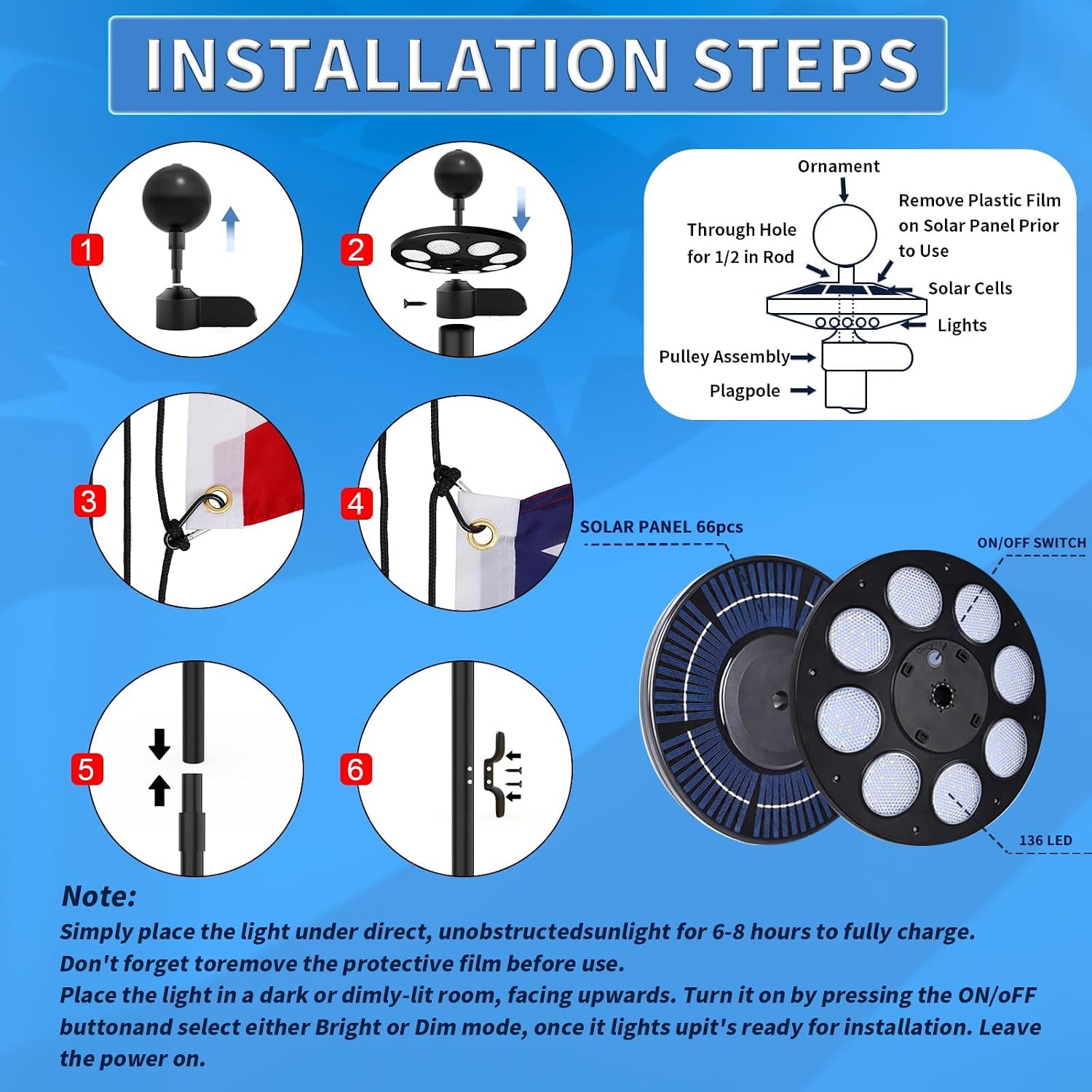 INSTALLATION STEPS

1

2

Ornament

Through Hole for 1/2 in Rod

Remove Plastic Film on Solar Panel Prior to Use

Solar Cells

Lights

Pulley Assembly

Plagpole

3

4

SOLAR PANEL 66pcs

ON/OFF SWITCH

5

6

136 LED

Note:
Simply place the light under direct, unobstructedsunlight for 6-8 hours to fully charge.
Don't forget toremove the protective film before use.
Place the light in a dark or dimly-lit room, facing upwards. Turn it on by pressing the ON/oFF buttonand select either Bright or Dim mode, once it lights upit's ready for installation. Leave the power on.