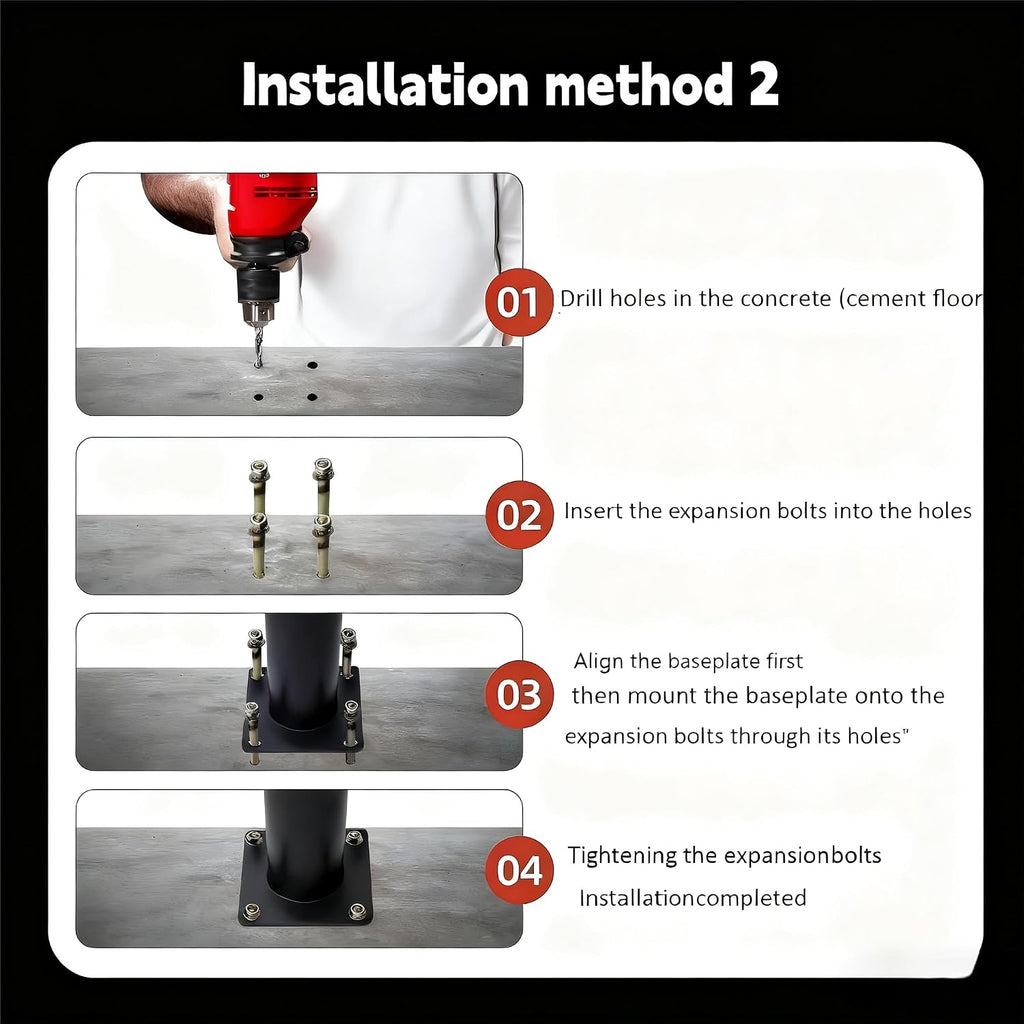 Installation method 2

01 Drill holes in the concrete (cement floor

02 Insert the expansion bolts into the holes

03 Align the baseplate first
then mount the baseplate onto the expansion bolts through its holes"

04 Tightening the expansionbolts
Installationcompleted