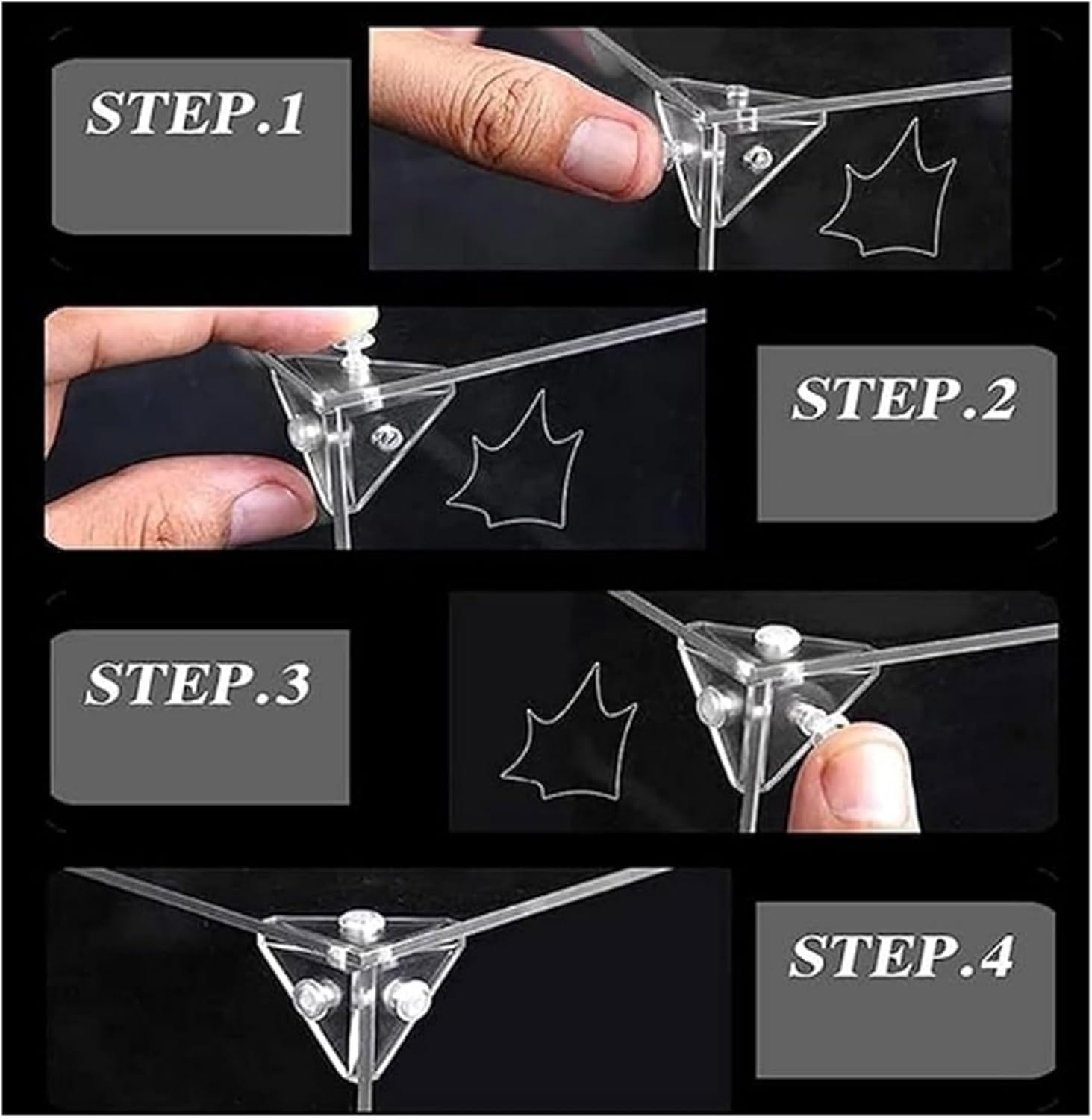 STEP.1

STEP.2

STEP.3

STEP.4