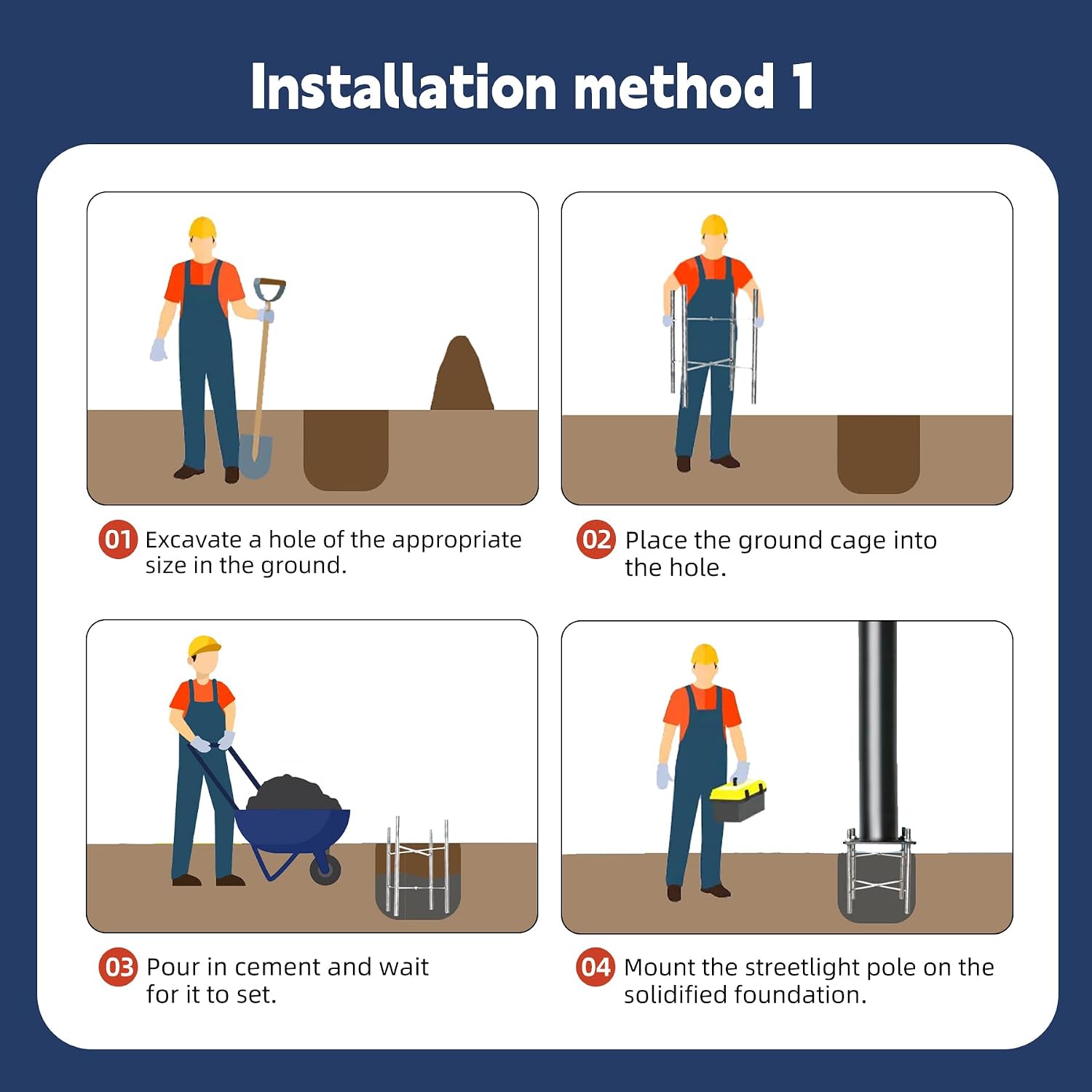 Installation method 1

01 Excavate a hole of the appropriate size in the ground.

02 Place the ground cage into the hole.

03 Pour in cement and wait for it to set.

04 Mount the streetlight pole on the solidified foundation.