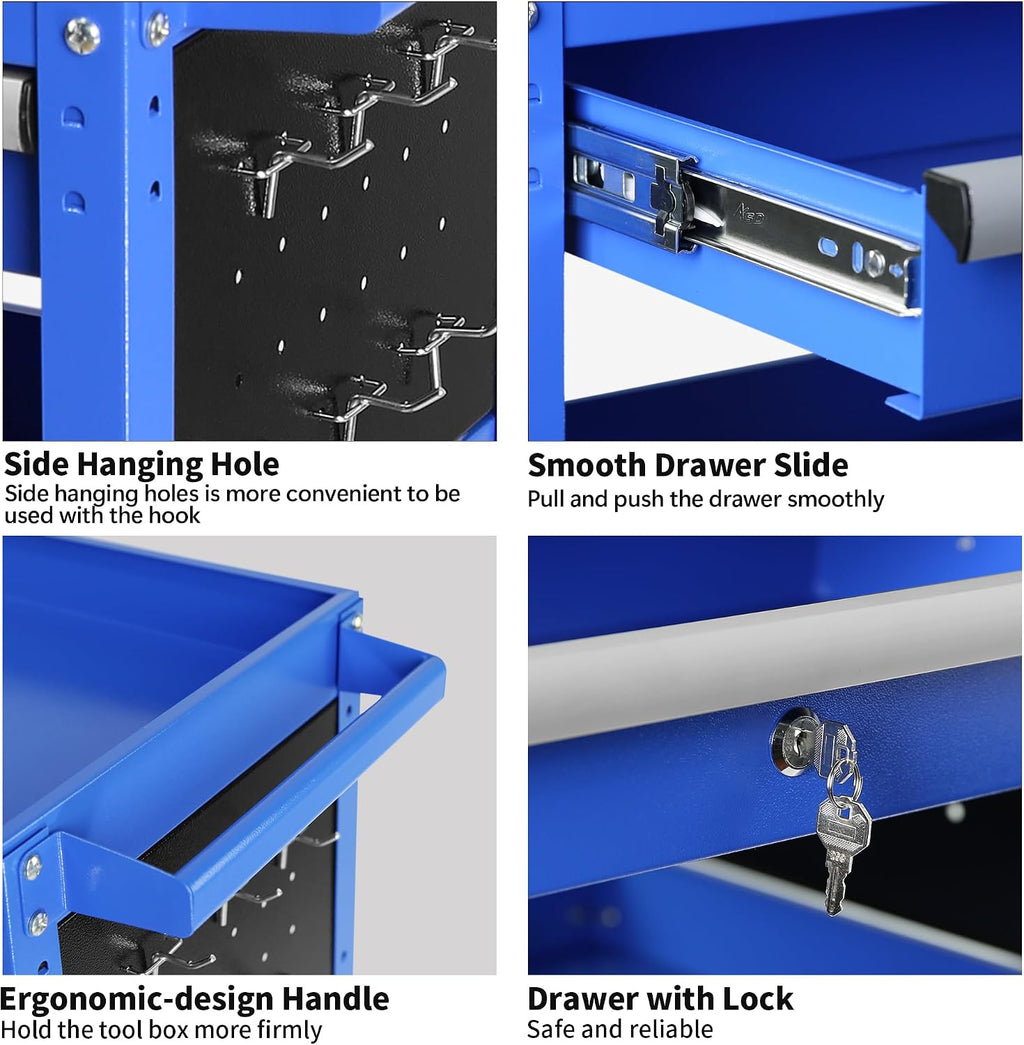 Side Hanging Hole
Side hanging holes is more convenient to be used with the hook

Smooth Drawer Slide
Pull and push the drawer smoothly

Ergonomic-design Handle
Hold the tool box more firmly

Drawer with Lock
Safe and reliable