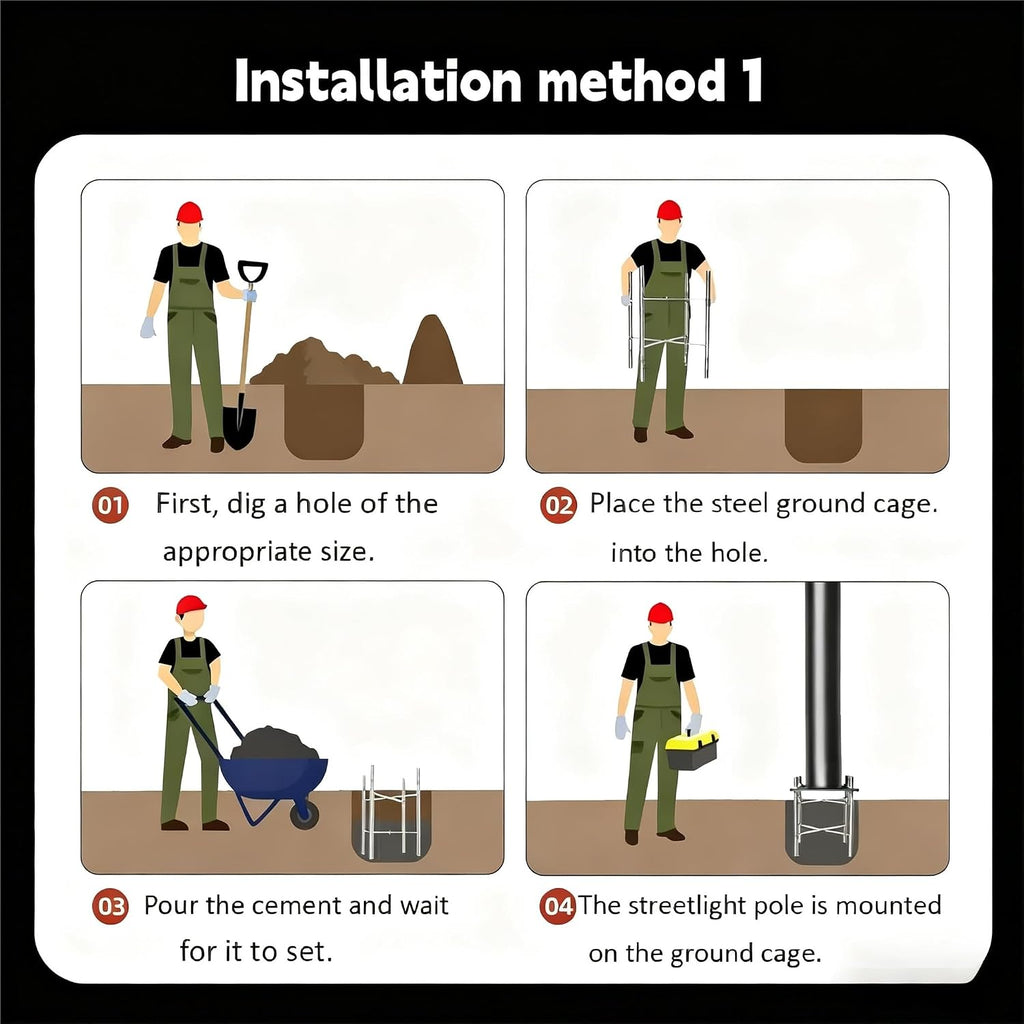 Installation method 1

01 First, dig a hole of the appropriate size.

02 Place the steel ground cage. into the hole.

03 Pour the cement and wait for it to set.

04 The streetlight pole is mounted on the ground cage.