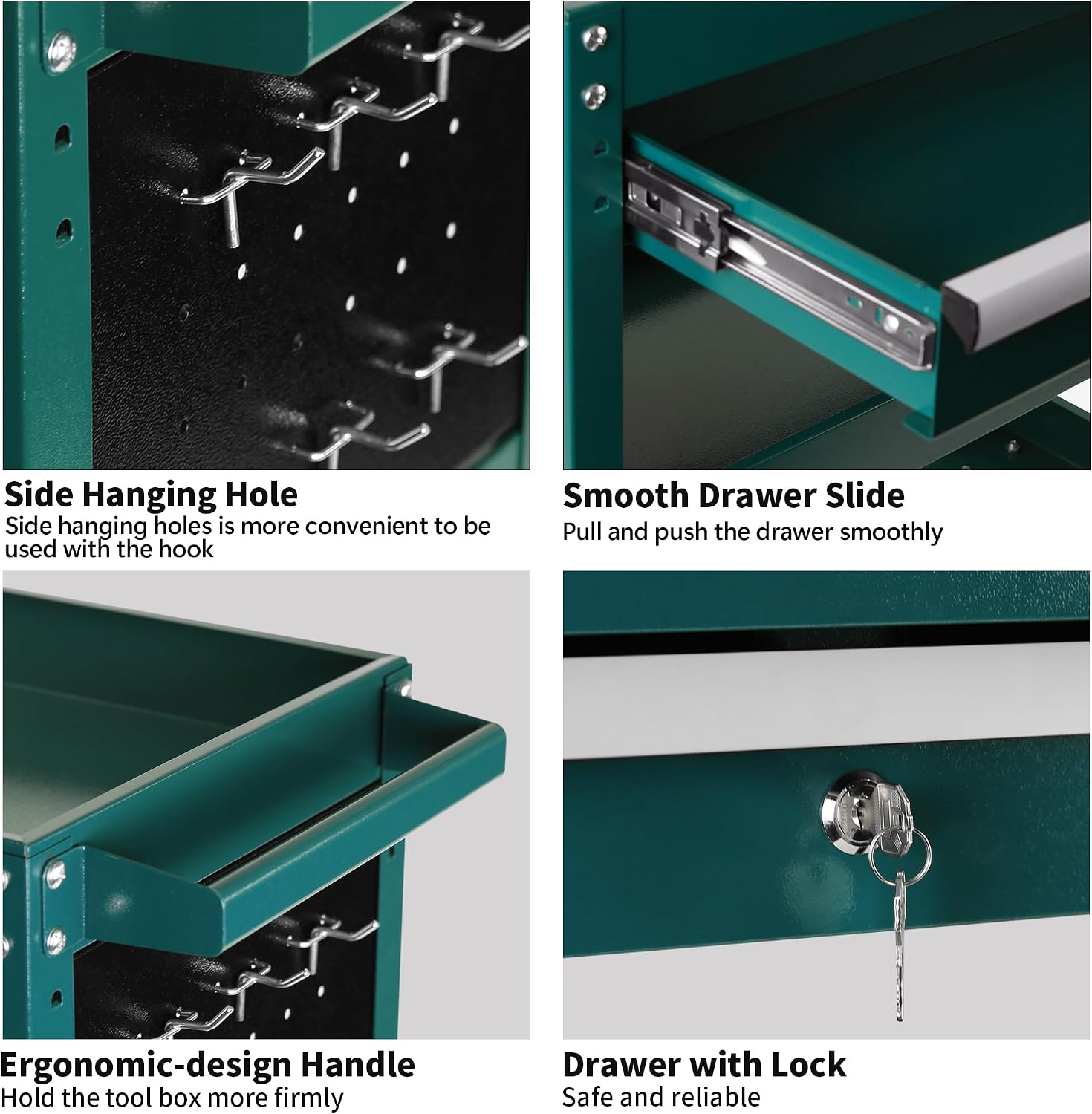 Side Hanging Hole
Side hanging holes is more convenient to be used with the hook

Smooth Drawer Slide
Pull and push the drawer smoothly

Ergonomic-design Handle
Hold the tool box more firmly

Drawer with Lock
Safe and reliable