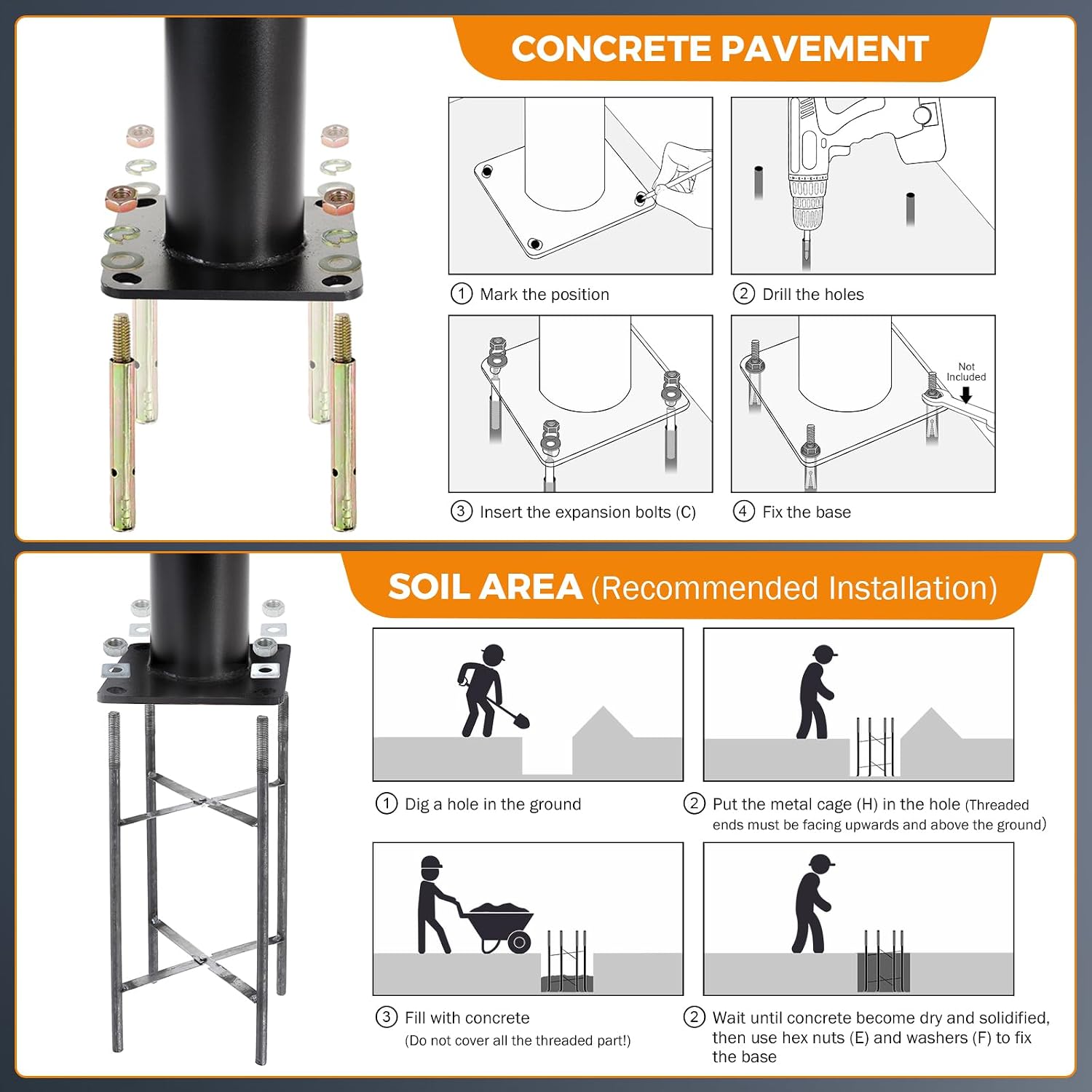 CONCRETE PAVEMENT

① Mark the position

② Drill the holes

③ Insert the expansion bolts (C)

Not Included

④ Fix the base

SOIL AREA (Recommended Installation)

① Dig a hole in the ground

② Put the metal cage (H) in the hole (Threaded ends must be facing upwards and above the ground)

③ Fill with concrete (Do not cover all the threaded part!)

② Wait until concrete become dry and solidified, then use hex nuts (E) and washers (F) to fix the base