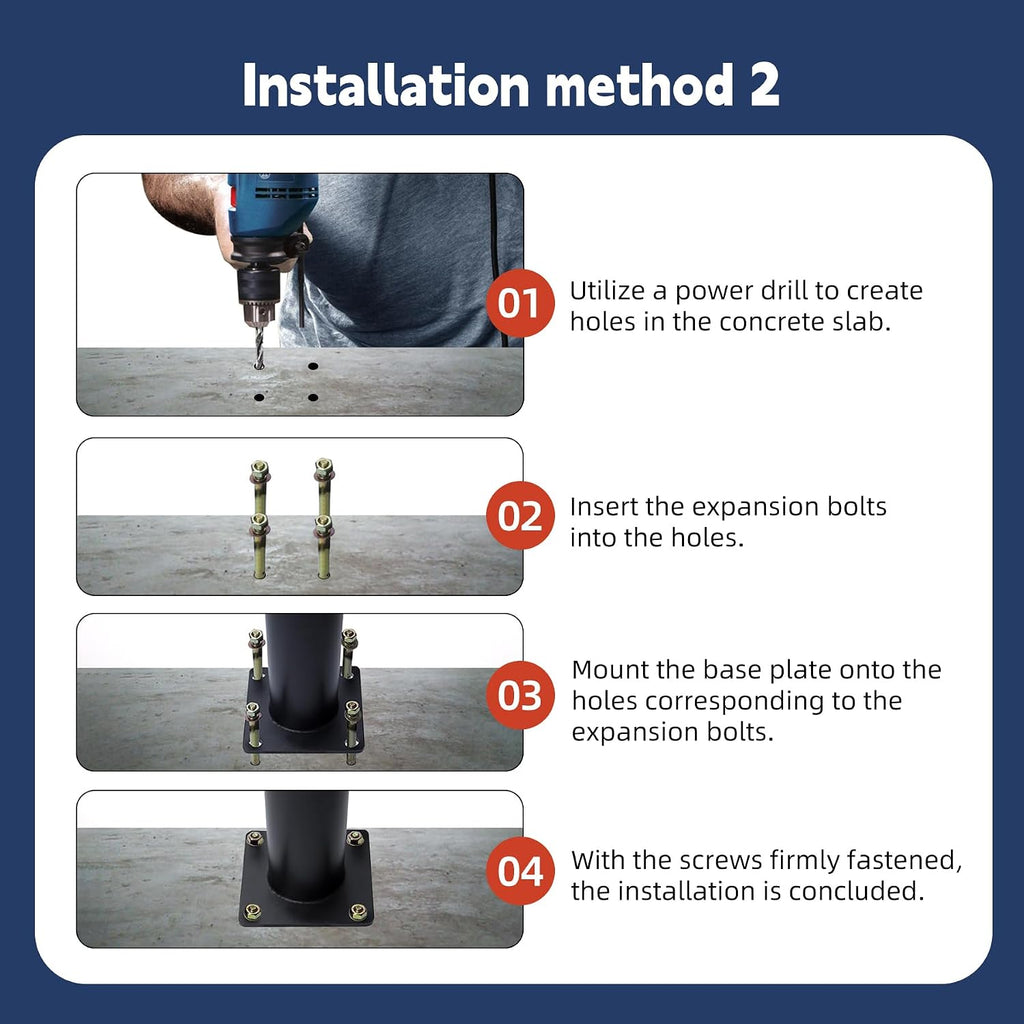 Installation method 2

01 Utilize a power drill to create holes in the concrete slab.

02 Insert the expansion bolts into the holes.

03 Mount the base plate onto the holes corresponding to the expansion bolts.

04 With the screws firmly fastened, the installation is concluded.