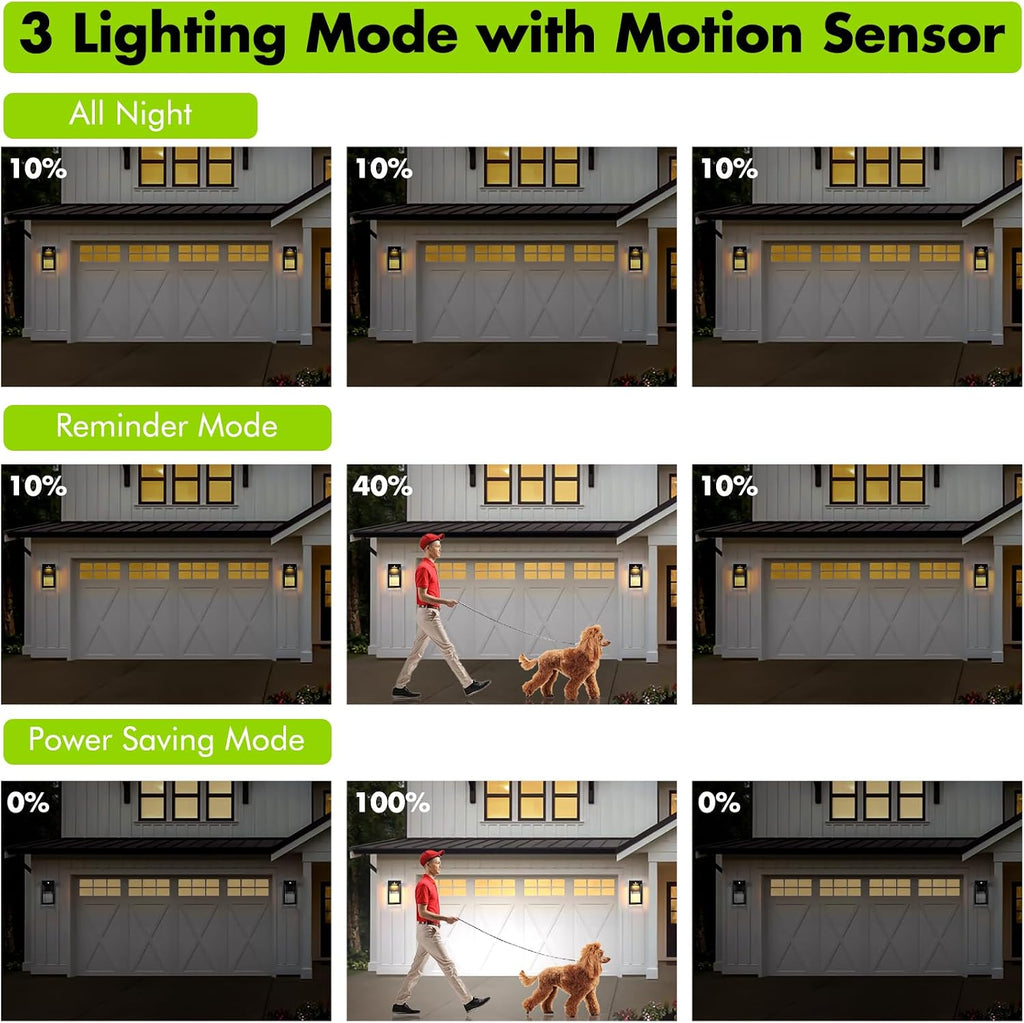 3 Lighting Mode with Motion Sensor

All Night

10%

10%

10%

Reminder Mode

10%

40%

10%

Power Saving Mode

0%

100%

0%