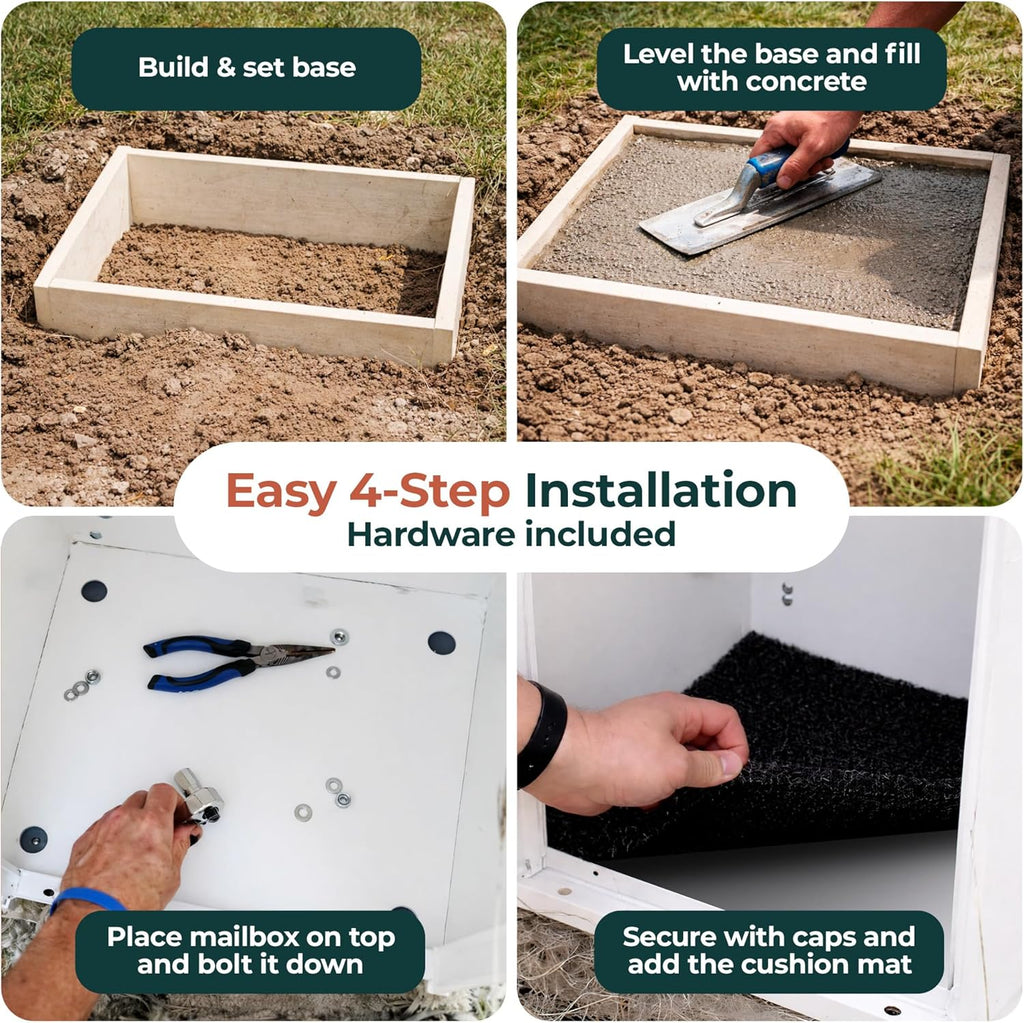 Build & set base

Level the base and fill with concrete

Easy 4-Step Installation
Hardware included

Place mailbox on top and bolt it down

Secure with caps and add the cushion mat